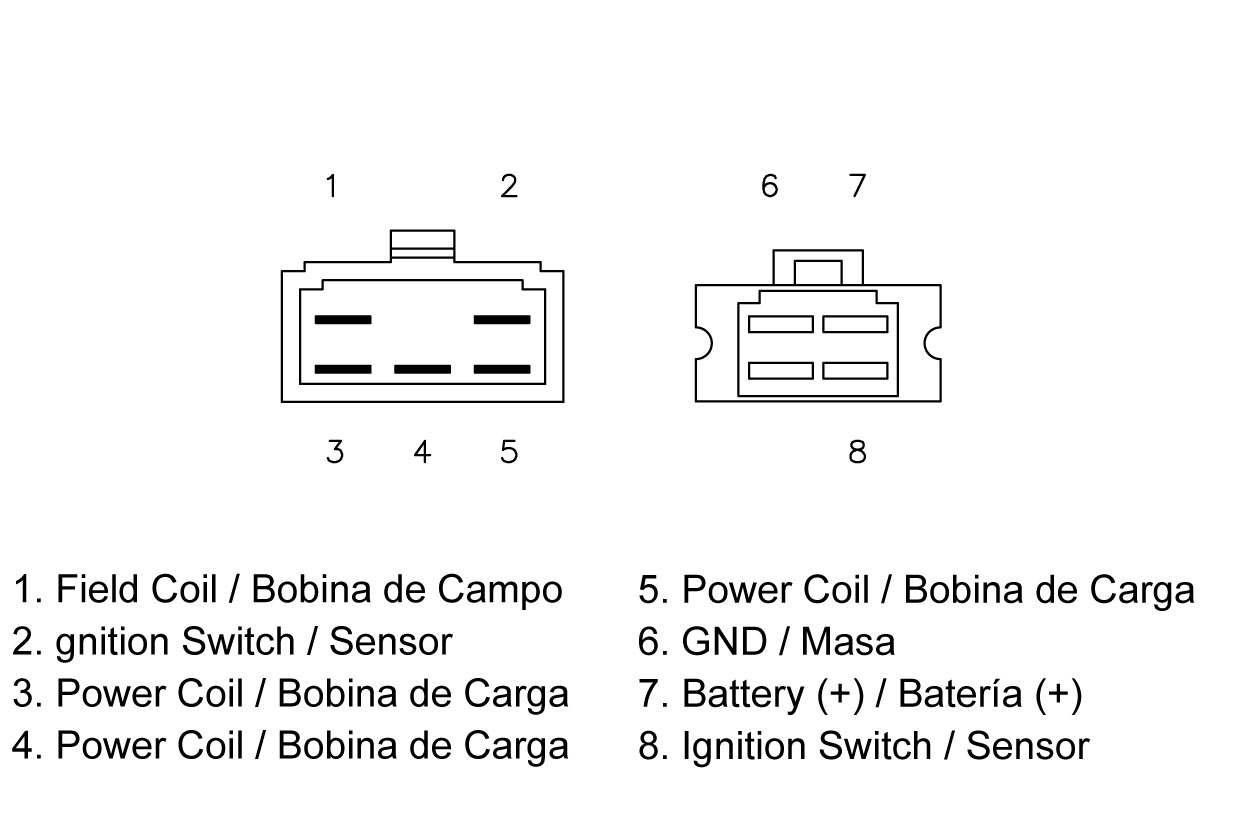 1 2

6 7

3 4 5

8

1. Field Coil / Bobina de Campo
2. gnition Switch / Sensor
3. Power Coil / Bobina de Carga
4. Power Coil / Bobina de Carga

5. Power Coil / Bobina de Carga
6. GND / Masa
7. Battery (+) / Batería (+)
8. Ignition Switch / Sensor