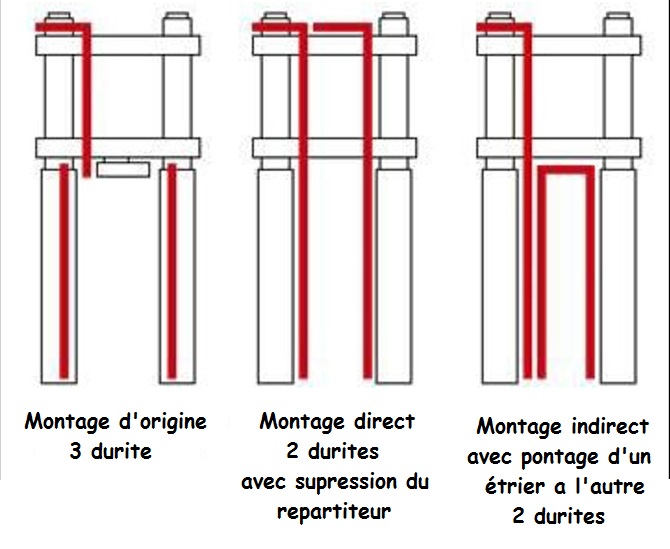 Montage d'origine
3 durite

Montage direct
2 durites
avec supression du repartiteur

Montage indirect
avec pontage d'un étrier a l'autre
2 durites