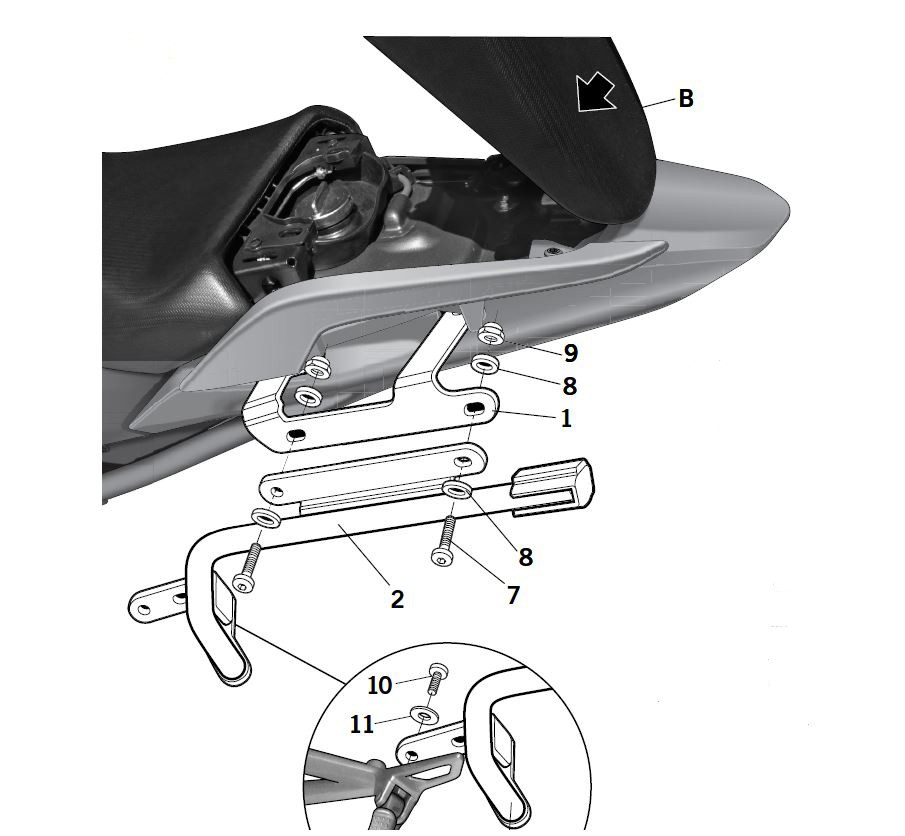 B
9
8
1
8
7
2
10
11