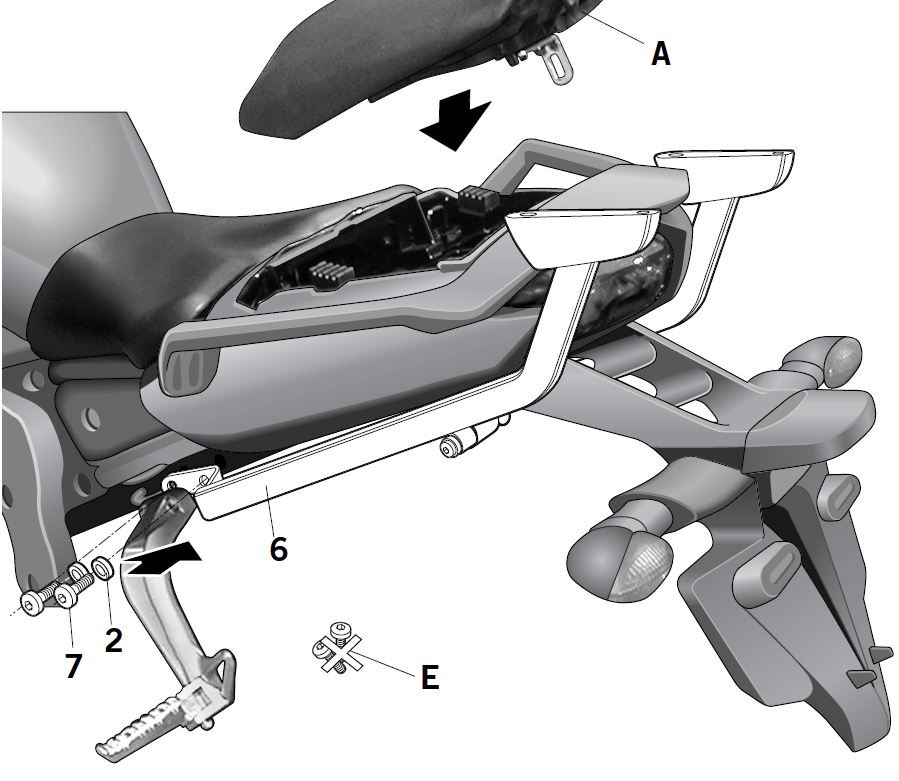 A

6

7

2

E