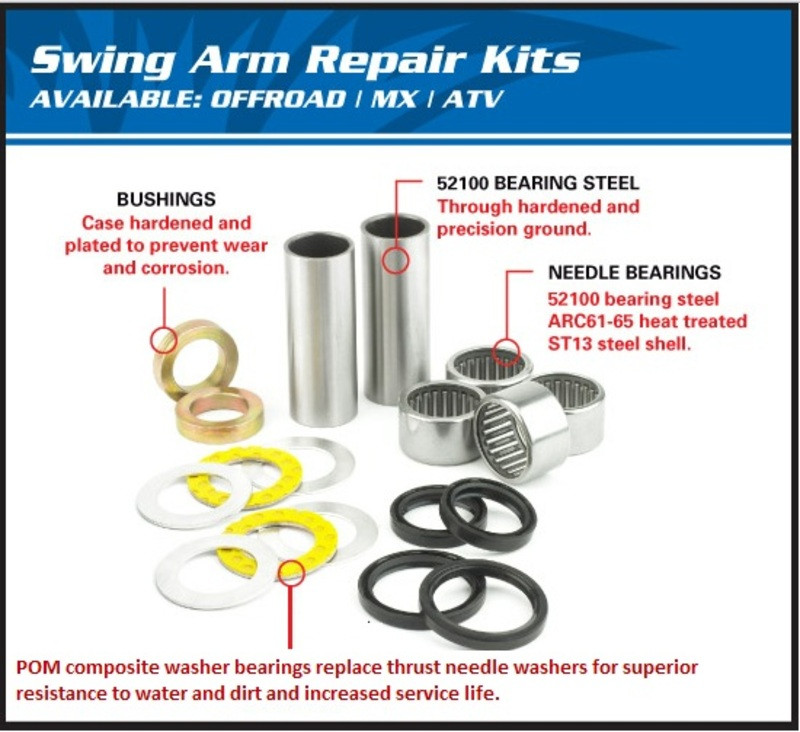 Swing Arm Repair Kits
AVAILABLE: OFFROAD | MX | ATV

BUSHINGS
Case hardened and plated to prevent wear and corrosion.

52100 BEARING STEEL
Through hardened and precision ground.

NEEDLE BEARINGS
52100 bearing steel ARC61-65 heat treated ST13 steel shell.

POM composite washer bearings replace thrust needle washers for superior resistance to water and dirt and increased service life.