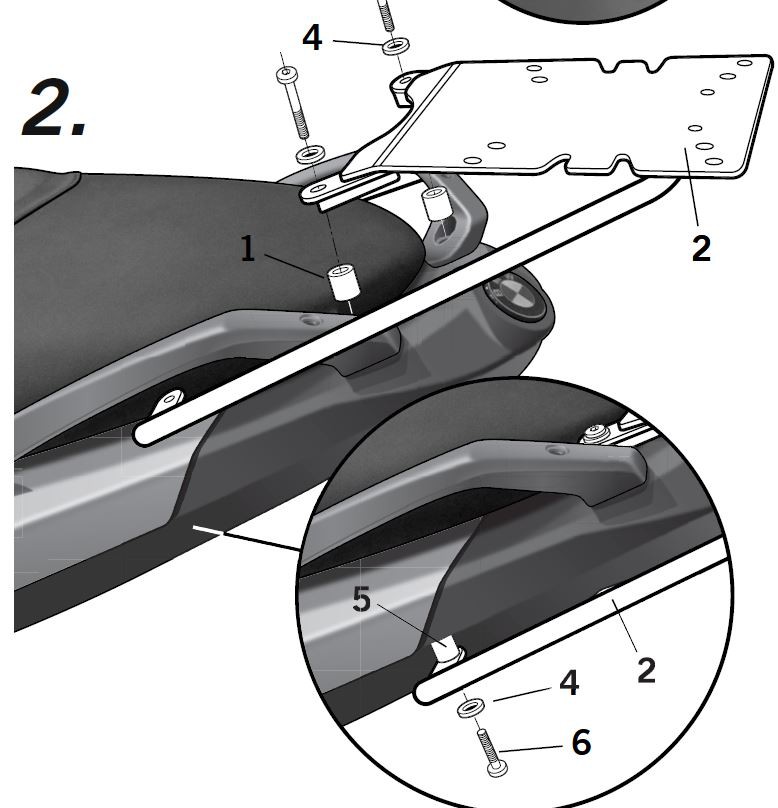 2.

4

1

2

5

2

4

6