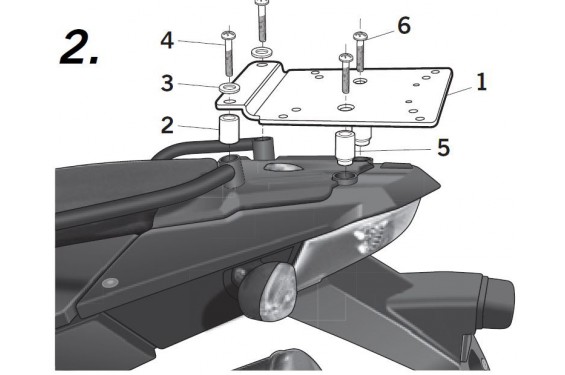 2.

4

6

3

1

2

5