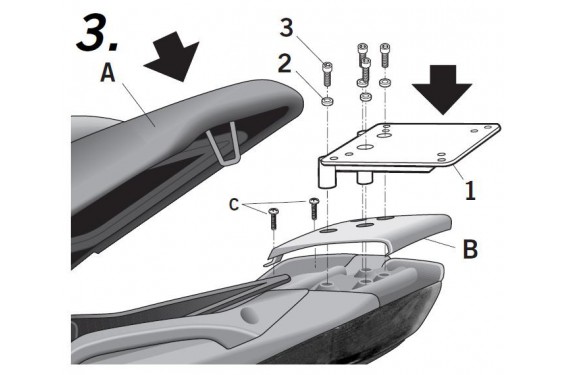 3.

A

3

2

1

C

B