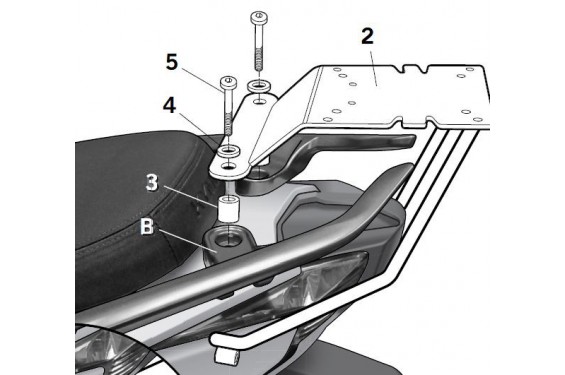 2
5
4
3
B