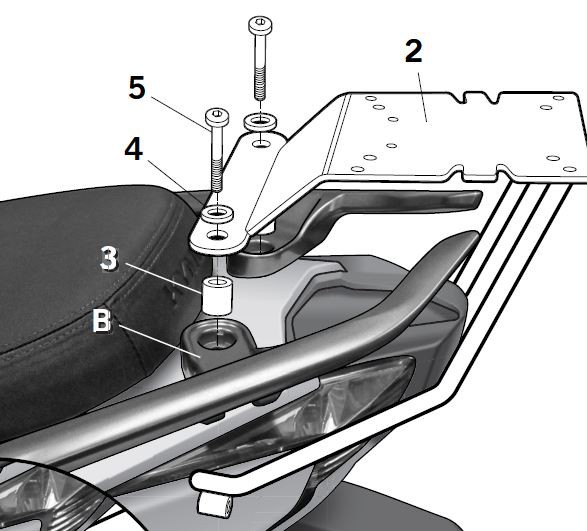 2
5
4
3
B