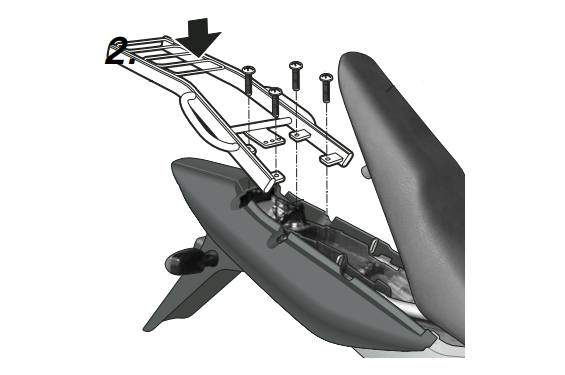 2.