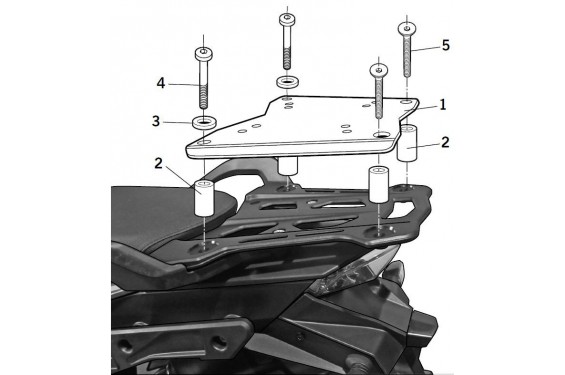 5
4
1
3
2
2